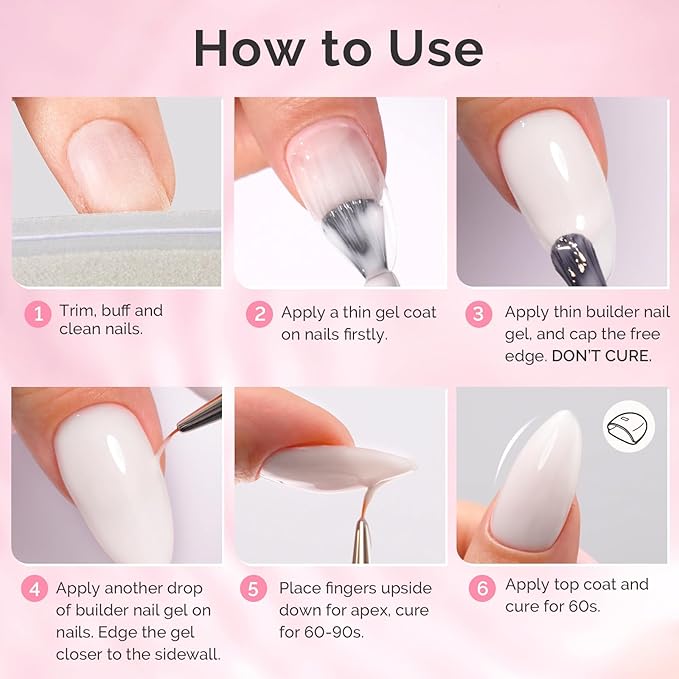 How to Use

1 Trim, buff and clean nails.

2 Apply a thin gel coat on nails firstly.

3 Apply thin builder nail gel, and cap the free edge. DON'T CURE.

4 Apply another drop of builder nail gel on nails. Edge the gel closer to the sidewall.

5 Place fingers upside down for apex, cure for 60-90s.

6 Apply top coat and cure for 60s.