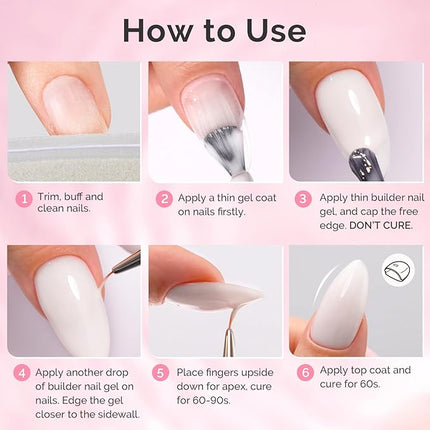 How to Use

1 Trim, buff and clean nails.

2 Apply a thin gel coat on nails firstly.

3 Apply thin builder nail gel, and cap the free edge. DON'T CURE.

4 Apply another drop of builder nail gel on nails. Edge the gel closer to the sidewall.

5 Place fingers upside down for apex, cure for 60-90s.

6 Apply top coat and cure for 60s.