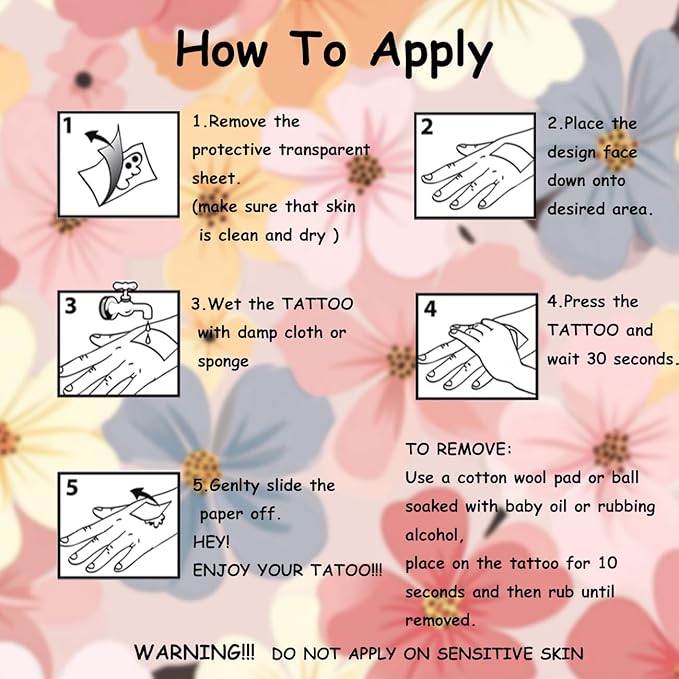 How To Apply

1

1.Remove the protective transparent sheet.
(make sure that skin is clean and dry )

2

2.Place the design face down onto desired area.

3

3.Wet the TATTOO with damp cloth or sponge

4

4.Press the TATTOO and wait 30 seconds.

5

5.Genlty slide the paper off.
HEY!
ENJOY YOUR TATOO!!!

TO REMOVE:
Use a cotton wool pad or ball soaked with baby oil or rubbing alcohol,
place on the tattoo for 10 seconds and then rub until removed.

WARNING!!! DO NOT APPLY ON SENSITIVE SKIN