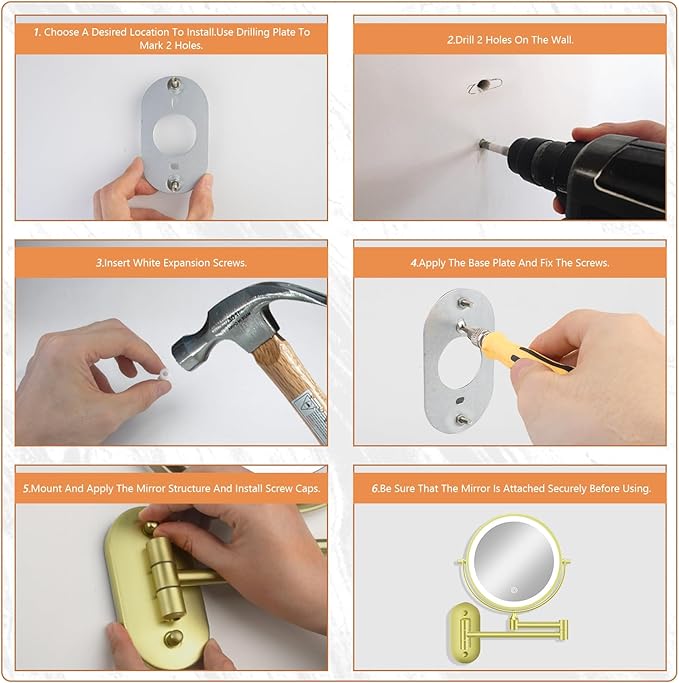 1. Choose A Desired Location To Install.Use Drilling Plate To Mark 2 Holes.

2.Drill 2 Holes On The Wall.

3.Insert White Expansion Screws.

4.Apply The Base Plate And Fix The Screws.

5.Mount And Apply The Mirror Structure And Install Screw Caps.

6.Be Sure That The Mirror Is Attached Securely Before Using.