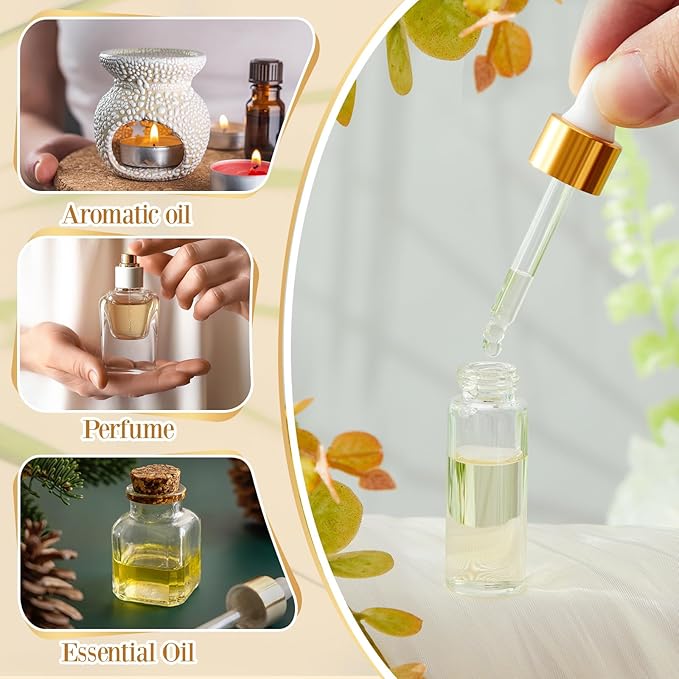 Aromatic oil

Perfume

Essential Oil