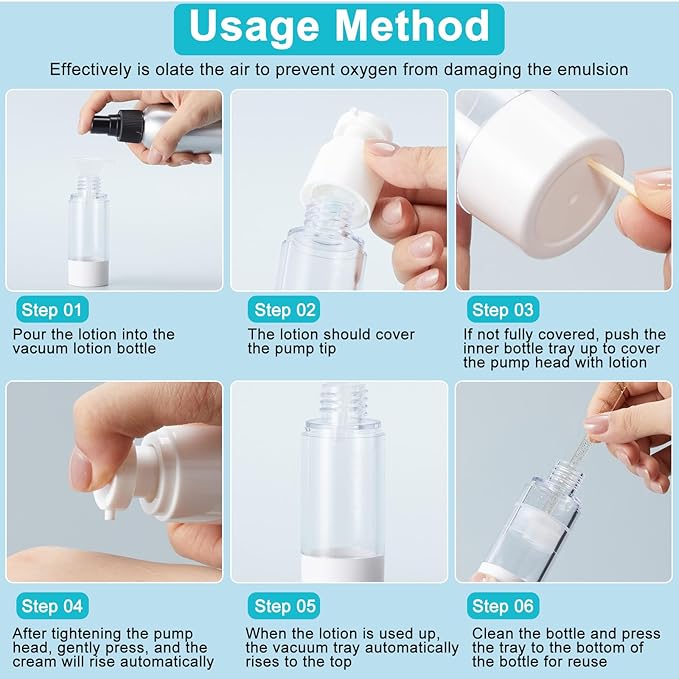 Usage Method

Effectively is olate the air to prevent oxygen from damaging the emulsion

Step 01
Pour the lotion into the vacuum lotion bottle

Step 02
The lotion should cover the pump tip

Step 03
If not fully covered, push the inner bottle tray up to cover the pump head with lotion

Step 04
After tightening the pump head, gently press, and the cream will rise automatically

Step 05
When the lotion is used up, the vacuum tray automatically rises to the top

Step 06
Clean the bottle and press the tray to the bottom of the bottle for reuse