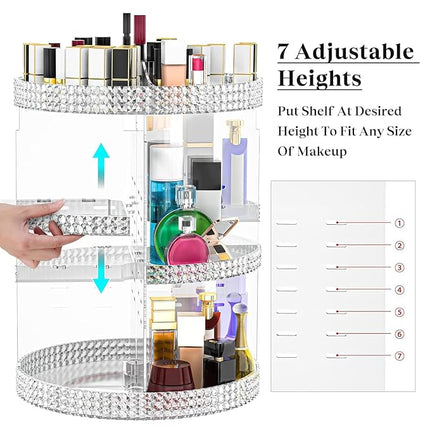 7 Adjustable Heights

Put Shelf At Desired Height To Fit Any Size Of Makeup

①
②
③
④
⑤
⑥
⑦