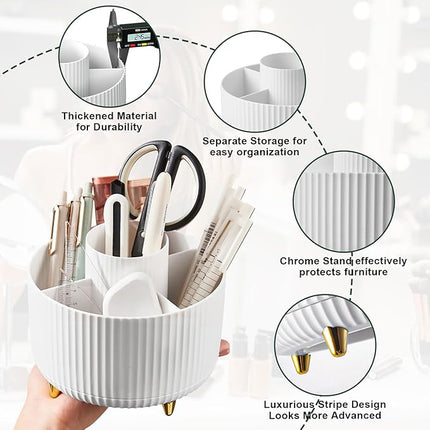 Thickened Material for Durability

Separate Storage for easy organization

Chrome Stand effectively protects furniture

Luxurious Stripe Design Looks More Advanced