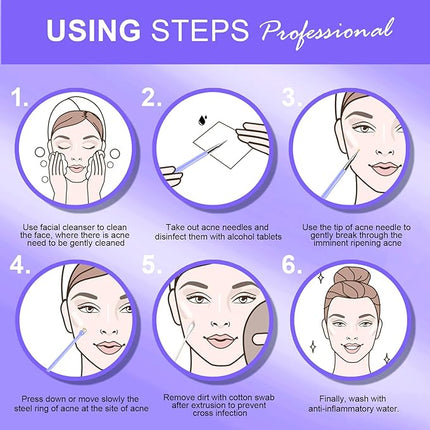 USING STEPS Professional

1.

Use facial cleanser to clean the face, where there is acne need to be gently cleaned

2.

Take out acne needles and disinfect them with alcohol tablets

3.

Use the tip of acne needle to gently break through the imminent ripening acne

4.

Press down or move slowly the steel ring of acne at the site of acne

5.

Remove dirt with cotton swab after extrusion to prevent cross infection

6.

Finally, wash with anti-inflammatory water.