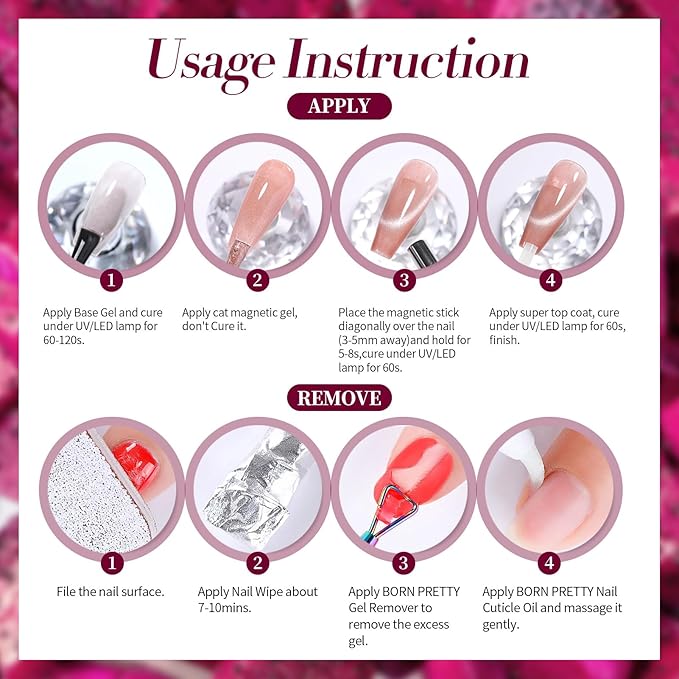 Usage Instruction

APPLY

1
Apply Base Gel and cure under UV/LED lamp for 60-120s.

2
Apply cat magnetic gel, don't Cure it.

3
Place the magnetic stick diagonally over the nail (3-5mm away)and hold for 5-8s,cure under UV/LED lamp for 60s.

4
Apply super top coat, cure under UV/LED lamp for 60s, finish.

REMOVE

1
File the nail surface.

2
Apply Nail Wipe about 7-10mins.

3
Apply BORN PRETTY Gel Remover to remove the excess gel.

4
Apply BORN PRETTY Nail Cuticle Oil and massage it gently.