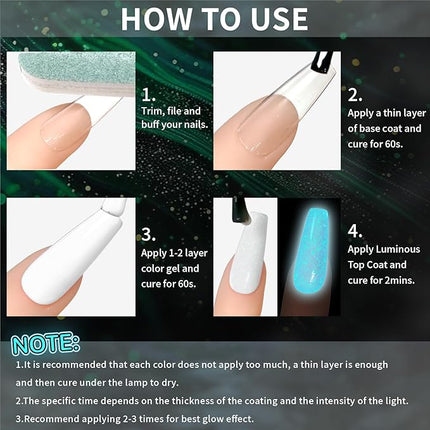 HOW TO USE

1.
Trim, file and buff your nails.

2.
Apply a thin layer of base coat and cure for 60s.

3.
Apply 1-2 layer color gel and cure for 60s.

4.
Apply Luminous Top Coat and cure for 2mins.

NOTE:
1.It is recommended that each color does not apply too much, a thin layer is enough and then cure under the lamp to dry.
2.The specific time depends on the thickness of the coating and the intensity of the light.
3.Recommend applying 2-3 times for best glow effect.