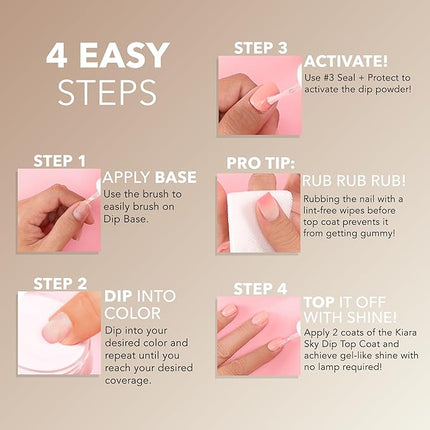 4 EASY STEPS

STEP 1

APPLY BASE

Use the brush to easily brush on Dip Base.

STEP 2

DIP INTO COLOR

Dip into your desired color and repeat until you reach your desired coverage.

STEP 3

ACTIVATE!

Use #3 Seal + Protect to activate the dip powder!

PRO TIP:

RUB RUB RUB!

Rubbing the nail with a lint-free wipes before top coat prevents it from getting gummy!

STEP 4

TOP IT OFF WITH SHINE!

Apply 2 coats of the Kiara Sky Dip Top Coat and achieve gel-like shine with no lamp required!