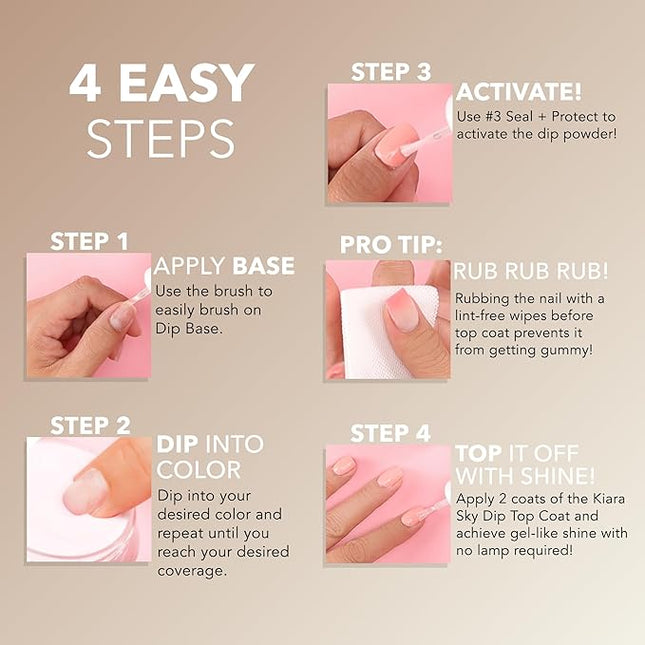 4 EASY STEPS

STEP 1
APPLY BASE
Use the brush to easily brush on Dip Base.

STEP 2
DIP INTO COLOR
Dip into your desired color and repeat until you reach your desired coverage.

STEP 3
ACTIVATE!
Use #3 Seal + Protect to activate the dip powder!

PRO TIP:
RUB RUB RUB!
Rubbing the nail with a lint-free wipes before top coat prevents it from getting gummy!

STEP 4
TOP IT OFF WITH SHINE!
Apply 2 coats of the Kiara Sky Dip Top Coat and achieve gel-like shine with no lamp required!