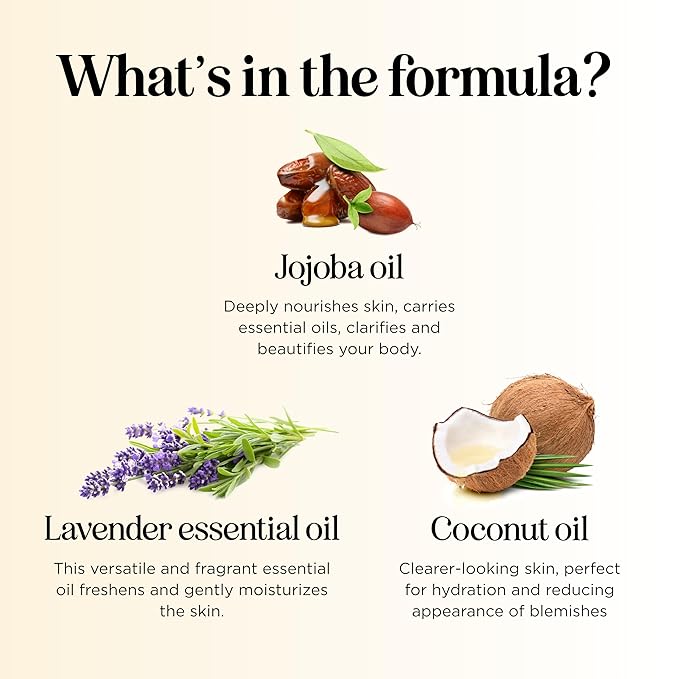 What's in the formula?

Jojoba oil

Deeply nourishes skin, carries essential oils, clarifies and beautifies your body.

Lavender essential oil

This versatile and fragrant essential oil freshens and gently moisturizes the skin.

Coconut oil

Clearer-looking skin, perfect for hydration and reducing appearance of blemishes