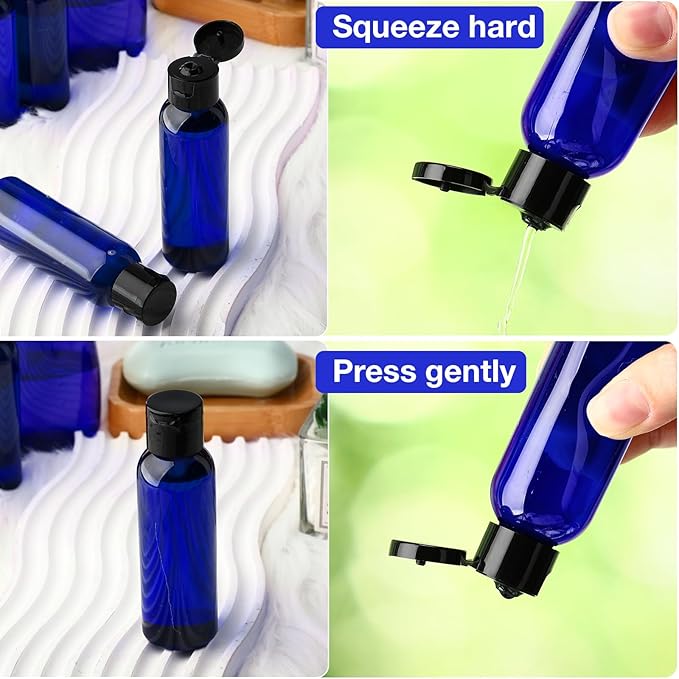 Squeeze hard

Press gently