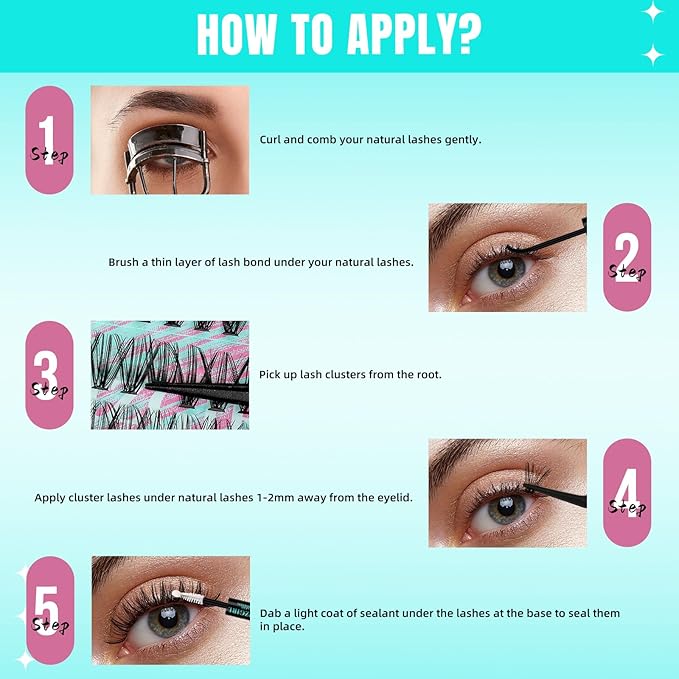 HOW TO APPLY?

1 Step

Curl and comb your natural lashes gently.

Brush a thin layer of lash bond under your natural lashes.

2 Step

3 Step

Pick up lash clusters from the root.

Apply cluster lashes under natural lashes 1-2mm away from the eyelid.

4 Step

5 Step

Dab a light coat of sealant under the lashes at the base to seal them in place.