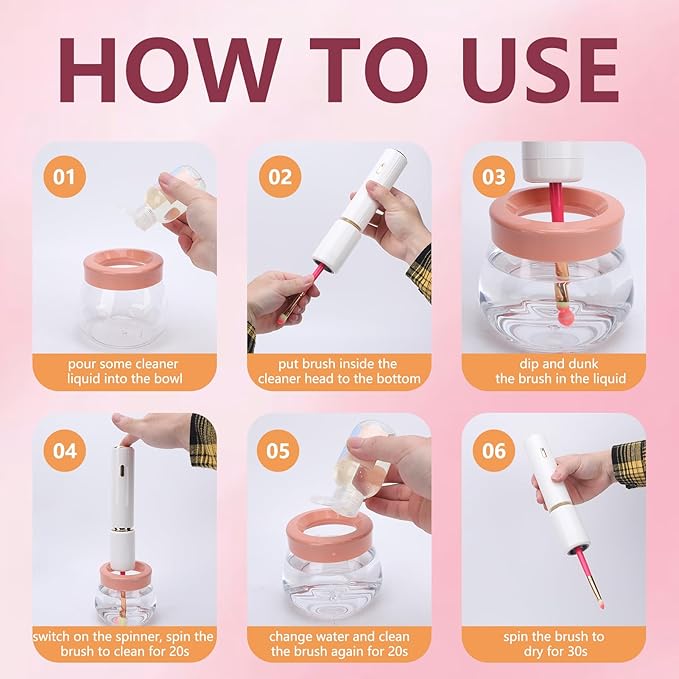 HOW TO USE

01
pour some cleaner liquid into the bowl

02
put brush inside the cleaner head to the bottom

03
dip and dunk the brush in the liquid

04
switch on the spinner, spin the brush to clean for 20s

05
change water and clean the brush again for 20s

06
spin the brush to dry for 30s