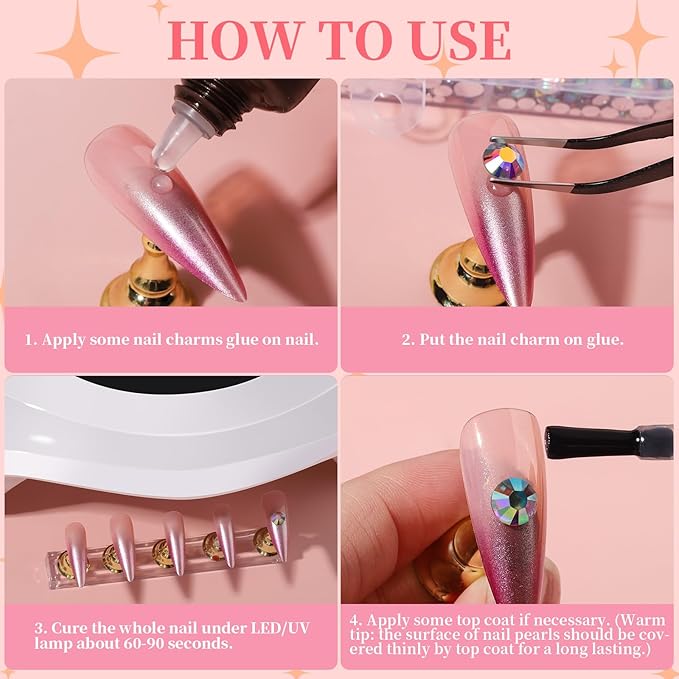 HOW TO USE

1. Apply some nail charms glue on nail.

2. Put the nail charm on glue.

3. Cure the whole nail under LED/UV lamp about 60-90 seconds.

4. Apply some top coat if necessary. (Warm tip: the surface of nail pearls should be covered thinly by top coat for a long lasting.)