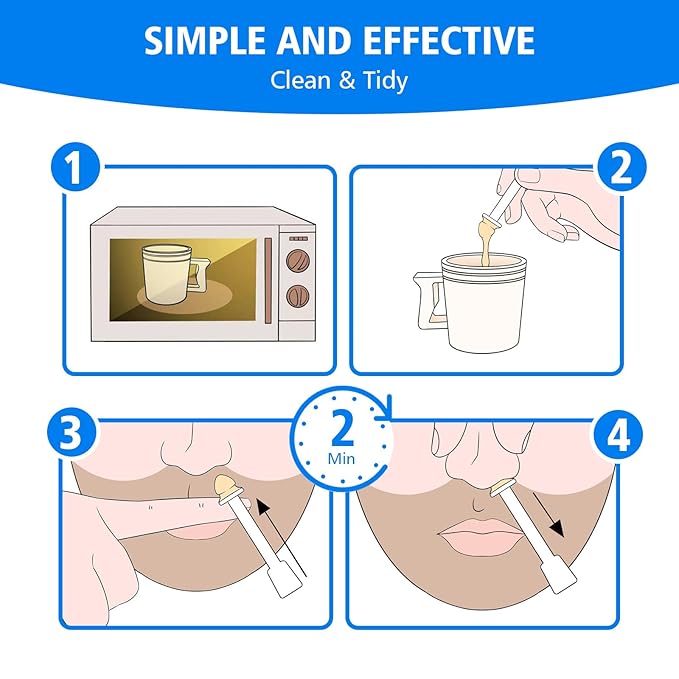 SIMPLE AND EFFECTIVE
Clean & Tidy

1

2

3

2
Min

4