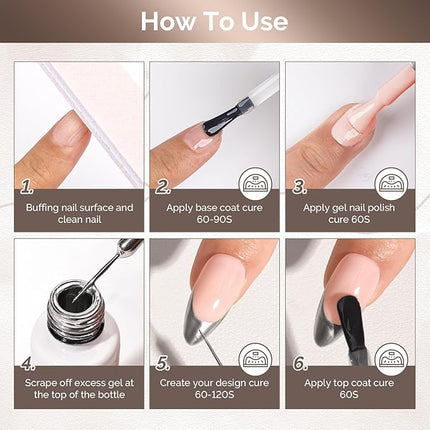 How To Use

1.
Buffing nail surface and clean nail

2.
Apply base coat cure 60-90S

3.
Apply gel nail polish cure 60S

4.
Scrape off excess gel at the top of the bottle

5.
Create your design cure 60-120S

6.
Apply top coat cure 60S