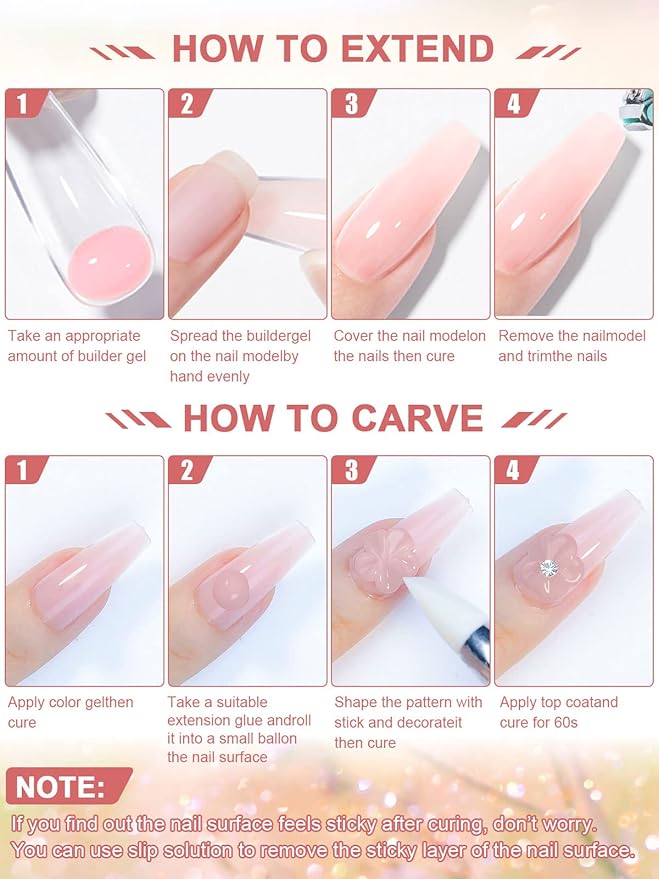 HOW TO EXTEND

1

Take an appropriate amount of builder gel

2

Spread the buildergel on the nail modelby hand evenly

3

Cover the nail modelon the nails then cure

4

Remove the nailmodel and trimthe nails

HOW TO CARVE

1

Apply color gelthen cure

2

Take a suitable extension glue androll it into a small ballon the nail surface

3

Shape the pattern with stick and decorateit then cure

4

Apply top coatand cure for 60s

NOTE:

If you find out the nail surface feels sticky after curing, don't worry. You can use slip solution to remove the sticky layer of the nail surface.