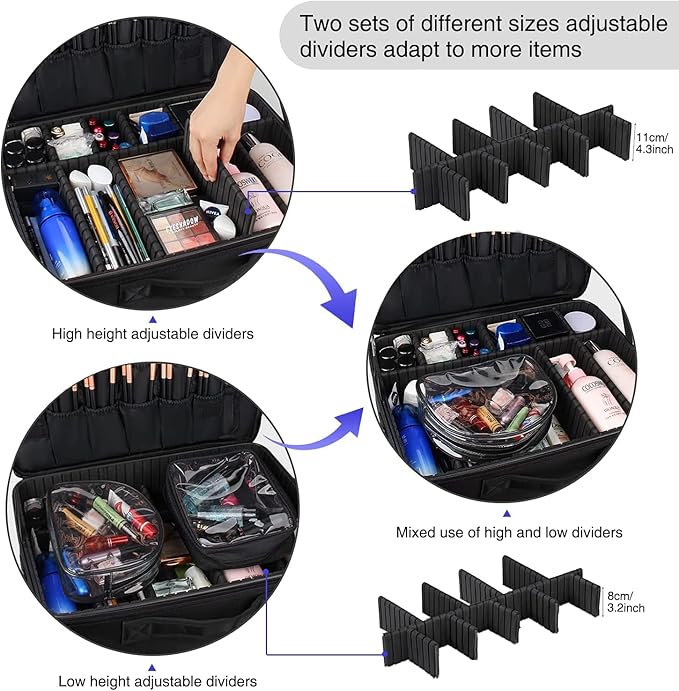 Two sets of different sizes adjustable dividers adapt to more items

11cm/
4.3inch

High height adjustable dividers

Mixed use of high and low dividers

8cm/
3.2inch

Low height adjustable dividers