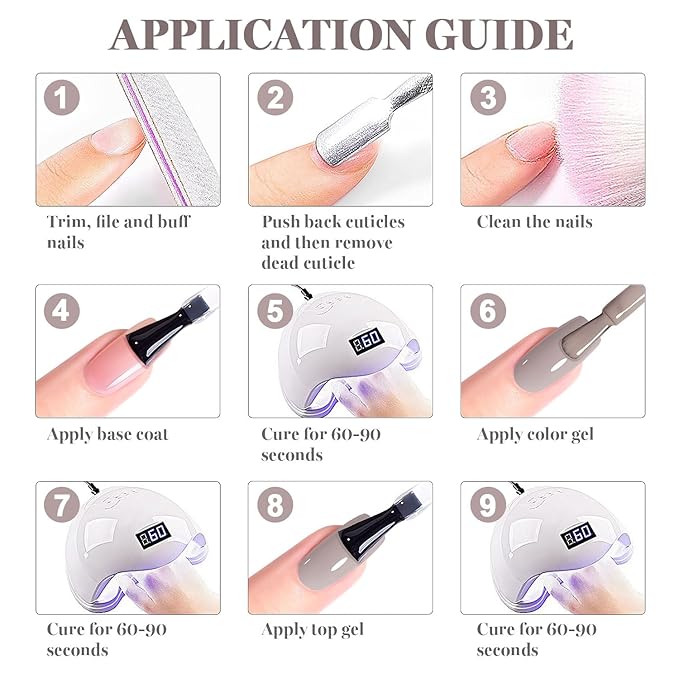 APPLICATION GUIDE

1

Trim, file and buff nails

2

Push back cuticles and then remove dead cuticle

3

Clean the nails

4

Apply base coat

5

860

Cure for 60-90 seconds

6

Apply color gel

7

860

Cure for 60-90 seconds

8

Apply top gel

9

860

Cure for 60-90 seconds