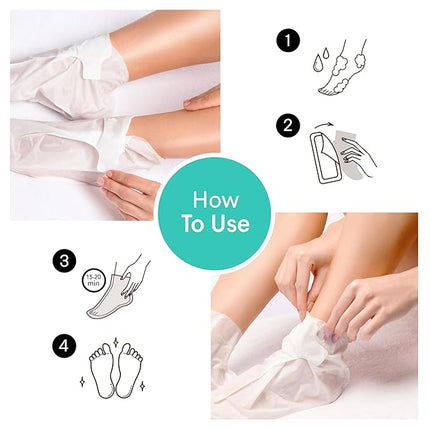 1

2

How To Use

3

15-20 min

4