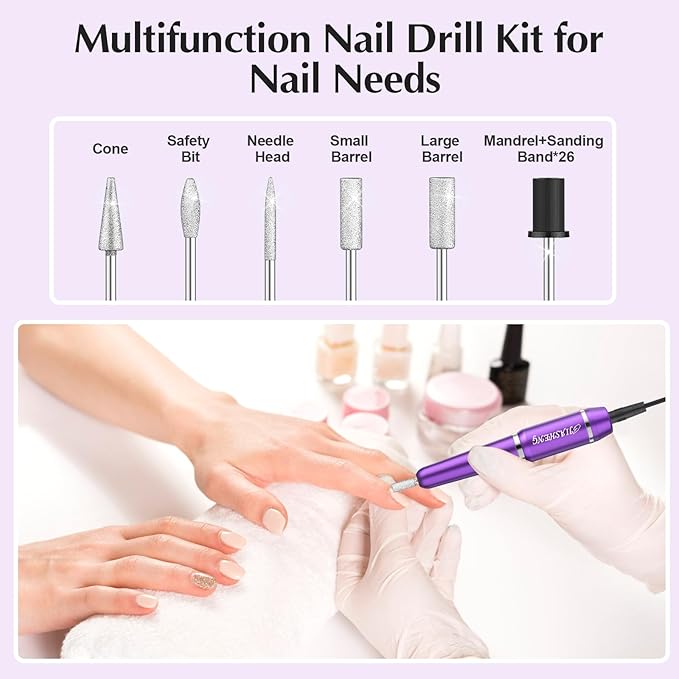 Multifunction Nail Drill Kit for Nail Needs

Cone

Safety Bit

Needle Head

Small Barrel

Large Barrel

Mandrel+Sanding Band*26

JIASHENG