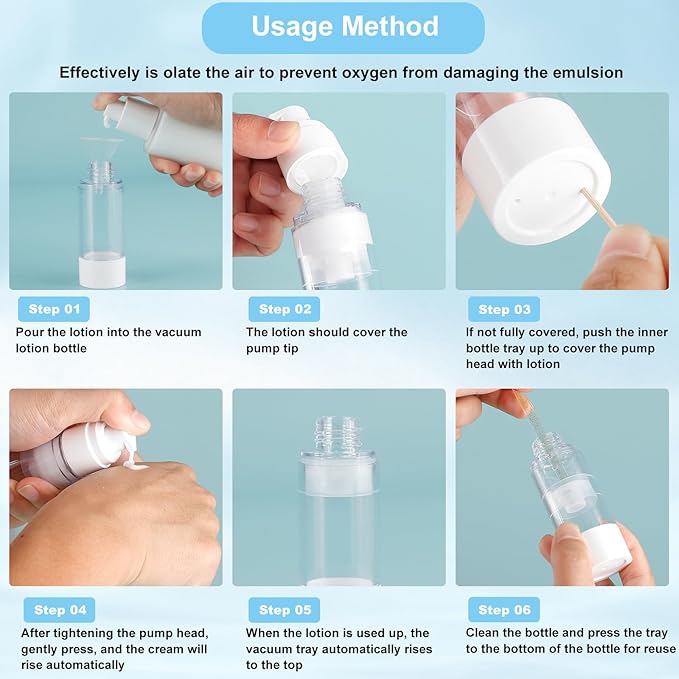 Usage Method

Effectively is olate the air to prevent oxygen from damaging the emulsion

Step 01
Pour the lotion into the vacuum lotion bottle

Step 02
The lotion should cover the pump tip

Step 03
If not fully covered, push the inner bottle tray up to cover the pump head with lotion

Step 04
After tightening the pump head, gently press, and the cream will rise automatically

Step 05
When the lotion is used up, the vacuum tray automatically rises to the top

Step 06
Clean the bottle and press the tray to the bottom of the bottle for reuse