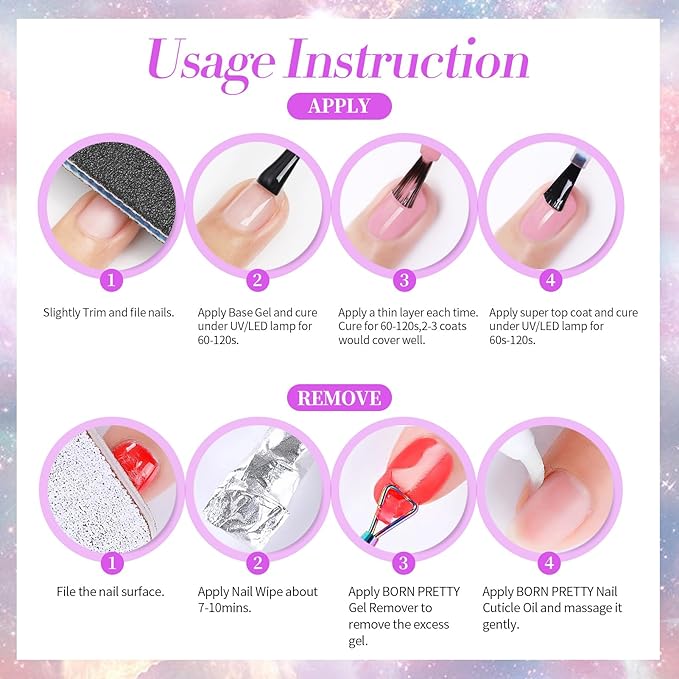 Usage Instruction

APPLY

1
Slightly Trim and file nails.

2
Apply Base Gel and cure under UV/LED lamp for 60-120s.

3
Apply a thin layer each time. Cure for 60-120s,2-3 coats would cover well.

4
Apply super top coat and cure under UV/LED lamp for 60s-120s.

REMOVE

1
File the nail surface.

2
Apply Nail Wipe about 7-10mins.

3
Apply BORN PRETTY Gel Remover to remove the excess gel.

4
Apply BORN PRETTY Nail Cuticle Oil and massage it gently.