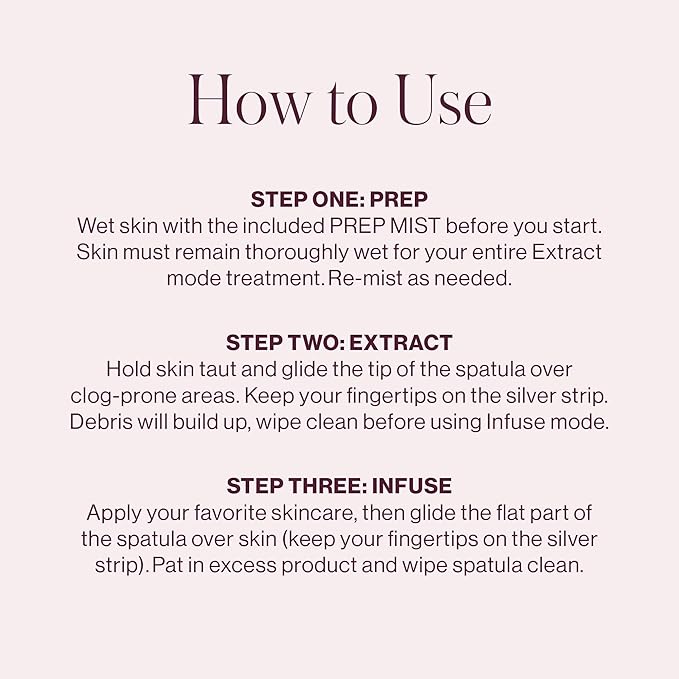 How to Use

STEP ONE: PREP
Wet skin with the included PREP MIST before you start. Skin must remain thoroughly wet for your entire Extract mode treatment. Re-mist as needed.

STEP TWO: EXTRACT
Hold skin taut and glide the tip of the spatula over clog-prone areas. Keep your fingertips on the silver strip. Debris will build up, wipe clean before using Infuse mode.

STEP THREE: INFUSE
Apply your favorite skincare, then glide the flat part of the spatula over skin (keep your fingertips on the silver strip). Pat in excess product and wipe spatula clean.