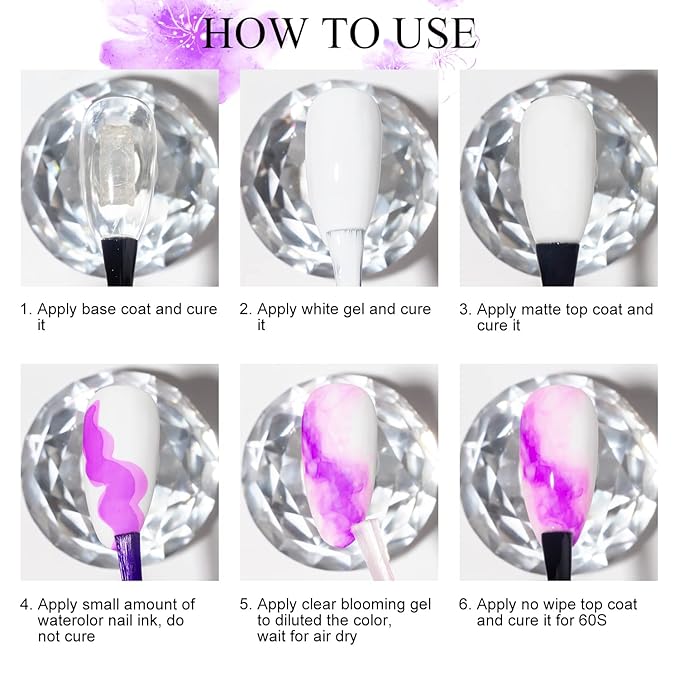 HOW TO USE

1. Apply base coat and cure it

2. Apply white gel and cure it

3. Apply matte top coat and cure it

4. Apply small amount of waterolor nail ink, do not cure

5. Apply clear blooming gel to diluted the color, wait for air dry

6. Apply no wipe top coat and cure it for 60S