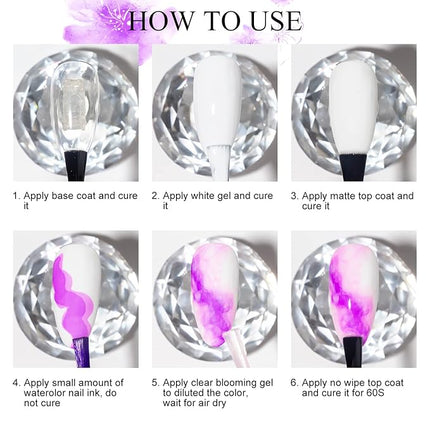 HOW TO USE

1. Apply base coat and cure it

2. Apply white gel and cure it

3. Apply matte top coat and cure it

4. Apply small amount of waterolor nail ink, do not cure

5. Apply clear blooming gel to diluted the color, wait for air dry

6. Apply no wipe top coat and cure it for 60S