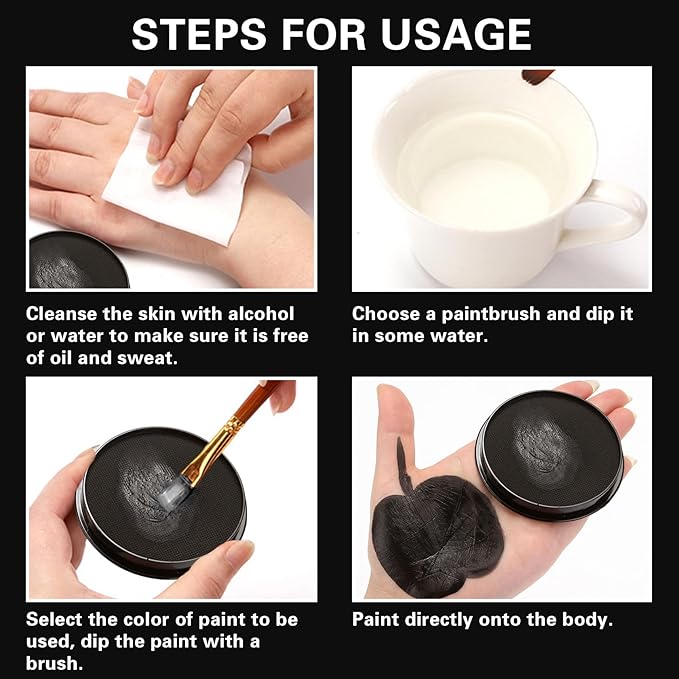 STEPS FOR USAGE

Cleanse the skin with alcohol or water to make sure it is free of oil and sweat.

Choose a paintbrush and dip it in some water.

Select the color of paint to be used, dip the paint with a brush.

Paint directly onto the body.