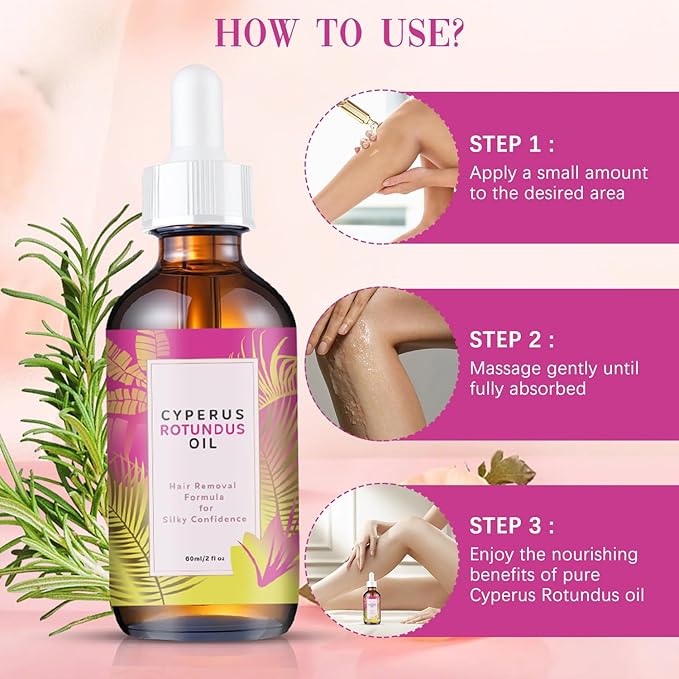 HOW TO USE?

CYPERUS ROTUNDUS OIL

Hair Removal Formula for Silky Confidence

60ml/2 fl oz

STEP 1 :
Apply a small amount to the desired area

STEP 2 :
Massage gently until fully absorbed

STEP 3 :
Enjoy the nourishing benefits of pure Cyperus Rotundus oil