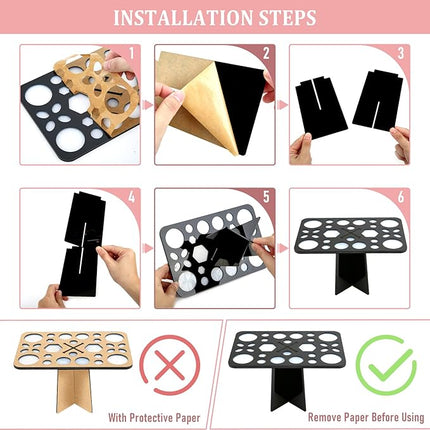 INSTALLATION STEPS

1

2

3

4

5

6

With Protective Paper

Remove Paper Before Using