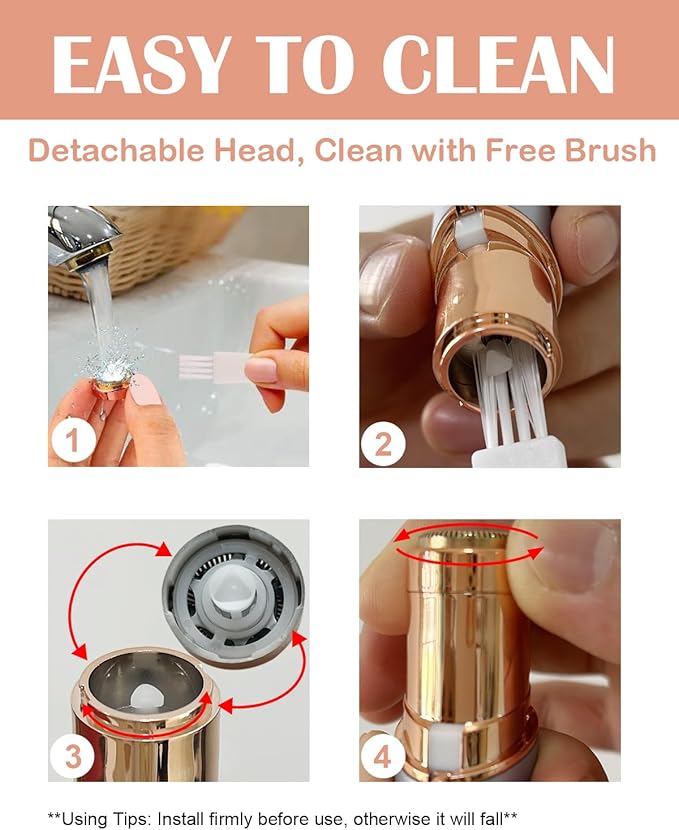 EASY TO CLEAN

Detachable Head, Clean with Free Brush

1

2

3

4

**Using Tips: Install firmly before use, otherwise it will fall**