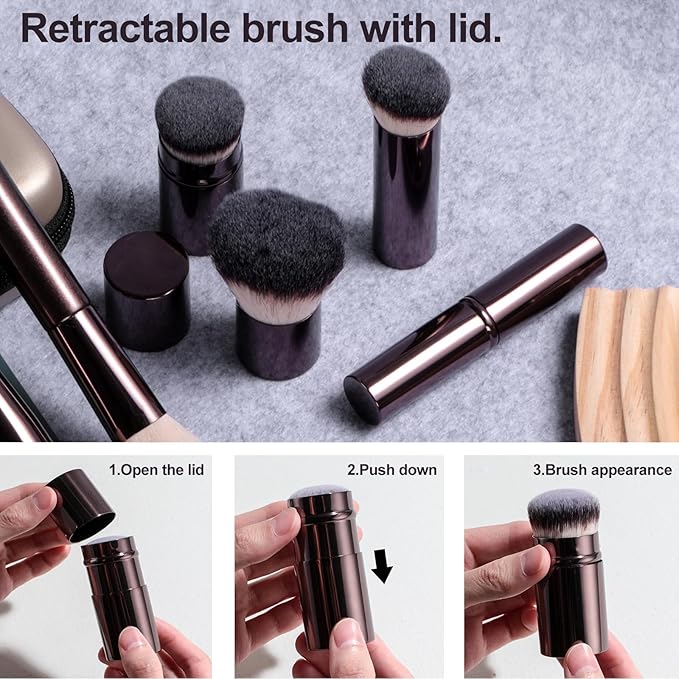 Retractable brush with lid.

1.Open the lid

2.Push down

3.Brush appearance