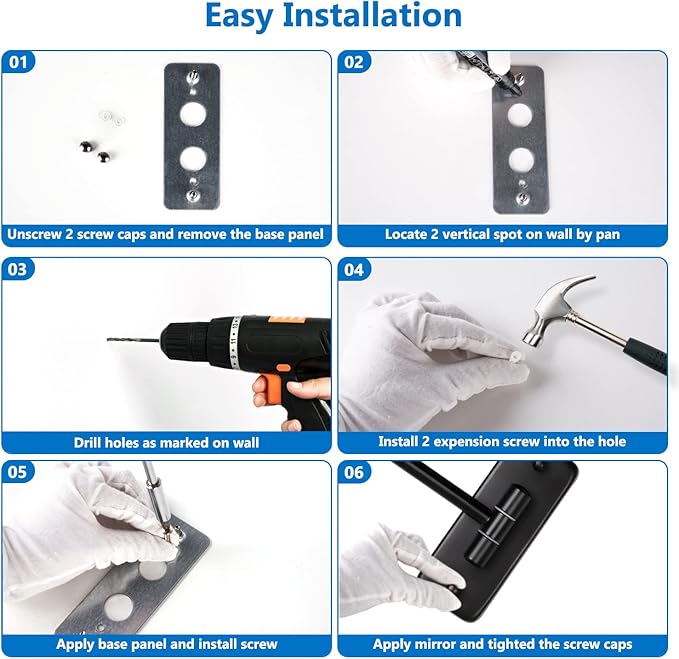 Easy Installation

01

Unscrew 2 screw caps and remove the base panel

02

Locate 2 vertical spot on wall by pan

03

Drill holes as marked on wall

04

Install 2 expension screw into the hole

05

Apply base panel and install screw

06

Apply mirror and tighted the screw caps