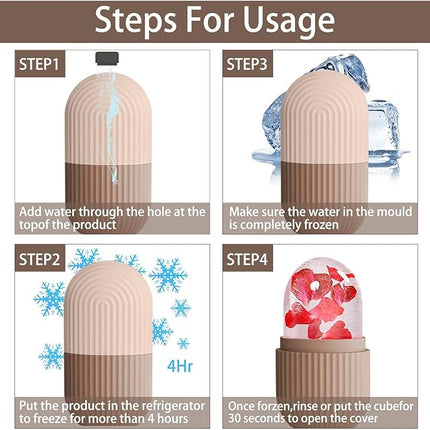 Steps For Usage

STEP1

Add water through the hole at the topof the product

STEP3

Make sure the water in the mould is completely frozen

STEP2

4Hr

Put the product in the refrigerator to freeze for more than 4 hours

STEP4

Once forzen,rinse or put the cubefor 30 seconds to open the cover