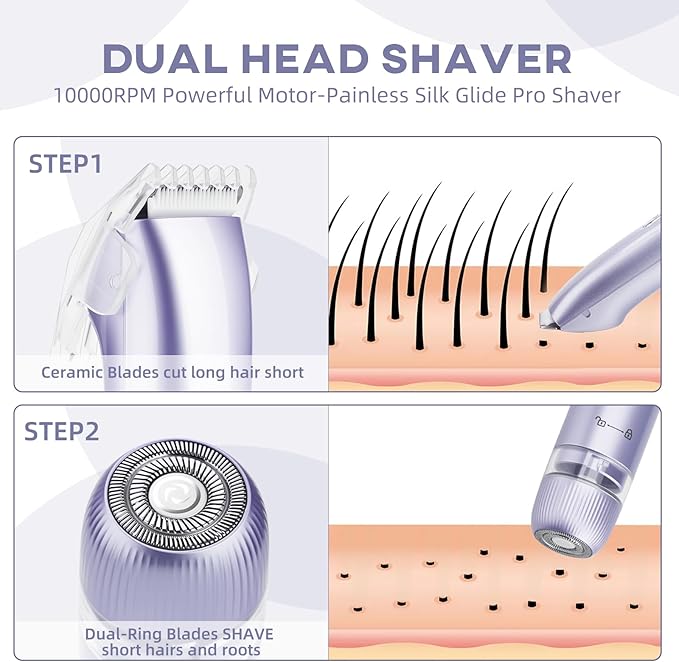 DUAL HEAD SHAVER
10000RPM Powerful Motor-Painless Silk Glide Pro Shaver

STEP1

Ceramic Blades cut long hair short

STEP2

Dual-Ring Blades SHAVE short hairs and roots