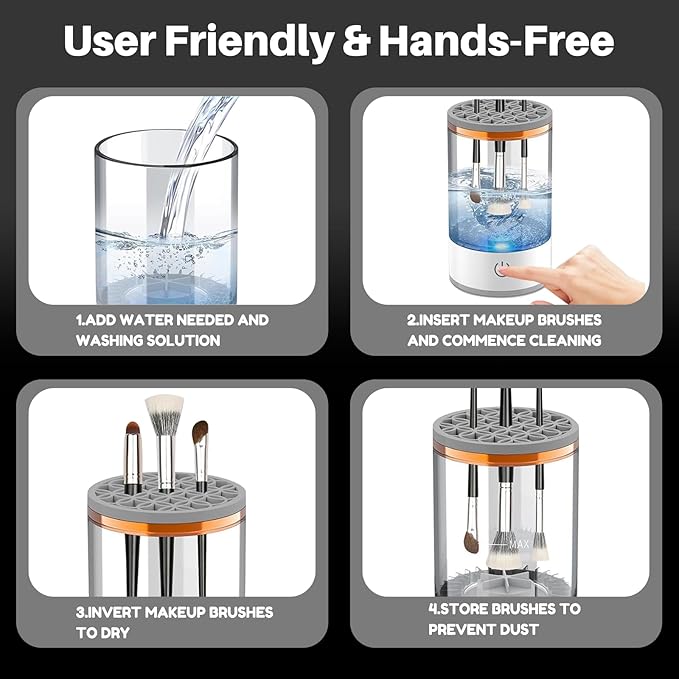 User Friendly & Hands-Free

1.ADD WATER NEEDED AND WASHING SOLUTION

2.INSERT MAKEUP BRUSHES AND COMMENCE CLEANING

3.INVERT MAKEUP BRUSHES TO DRY

MAX

4.STORE BRUSHES TO PREVENT DUST