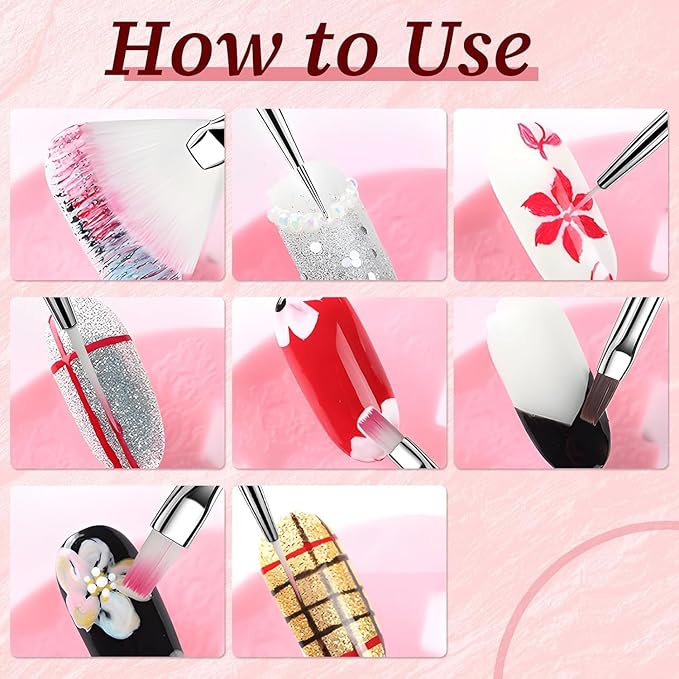 How to Use