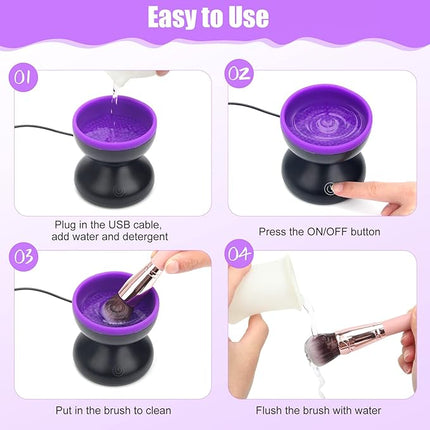 Easy to Use

01

Plug in the USB cable, add water and detergent

02

Press the ON/OFF button

03

Put in the brush to clean

04

Flush the brush with water