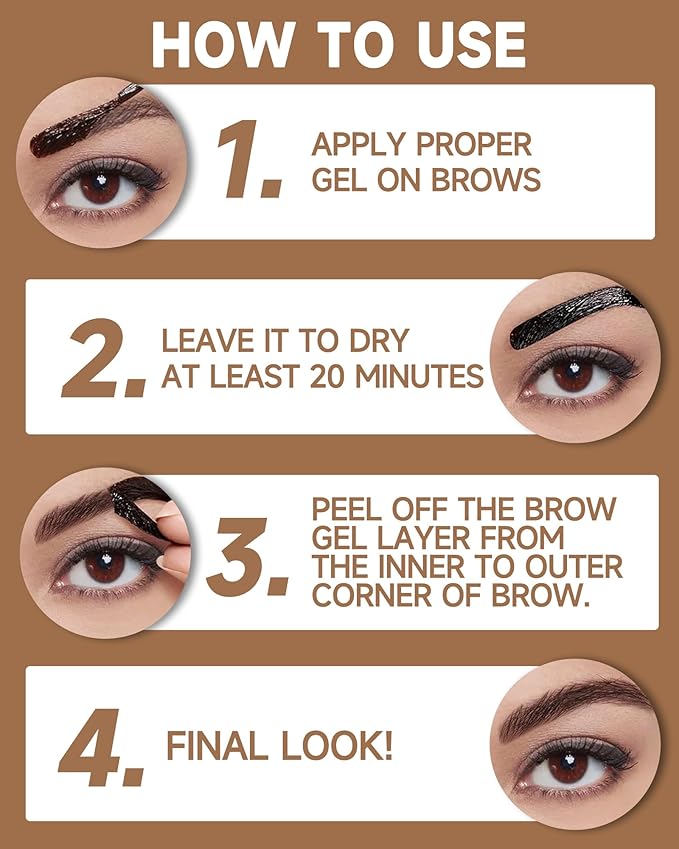 HOW TO USE

1. APPLY PROPER GEL ON BROWS

2. LEAVE IT TO DRY AT LEAST 20 MINUTES

3. PEEL OFF THE BROW GEL LAYER FROM THE INNER TO OUTER CORNER OF BROW.

4. FINAL LOOK!