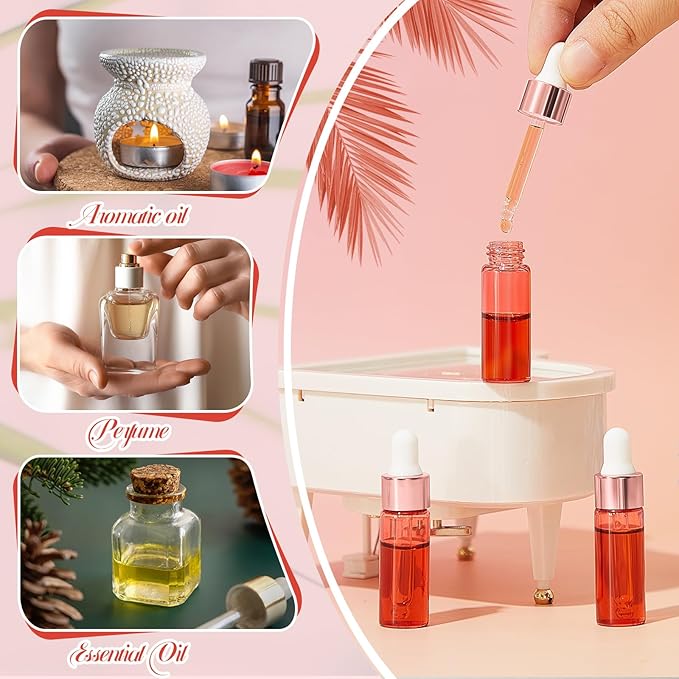 Aromatic oil

Perfume

Essential Oil