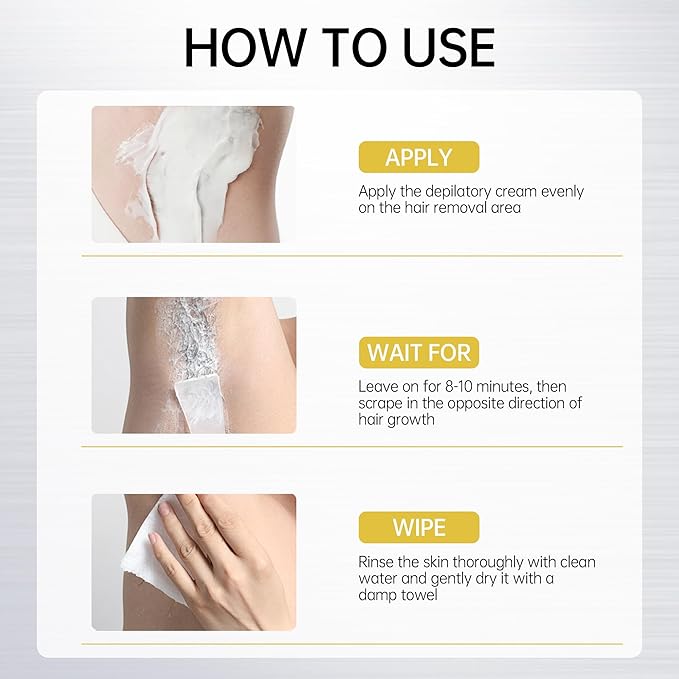 HOW TO USE

APPLY

Apply the depilatory cream evenly on the hair removal area

WAIT FOR

Leave on for 8-10 minutes, then scrape in the opposite direction of hair growth

WIPE

Rinse the skin thoroughly with clean water and gently dry it with a damp towel