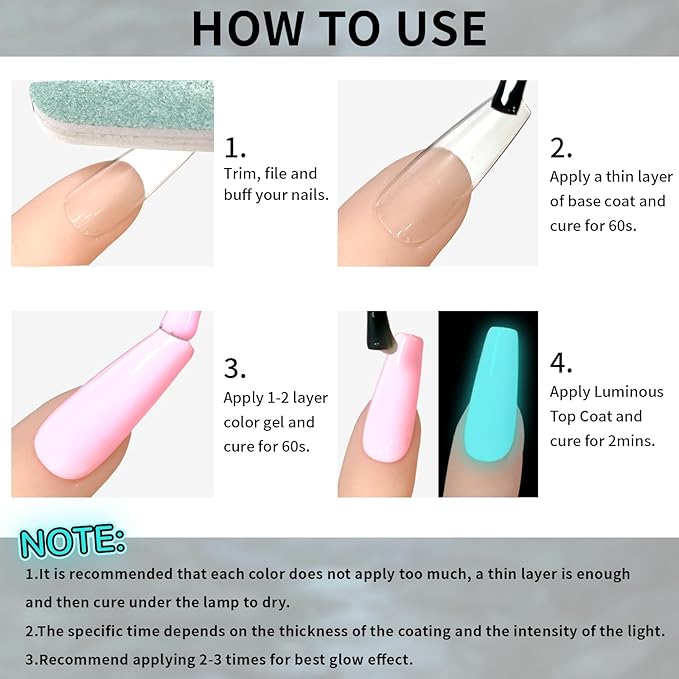 HOW TO USE

1.
Trim, file and buff your nails.

2.
Apply a thin layer of base coat and cure for 60s.

3.
Apply 1-2 layer color gel and cure for 60s.

4.
Apply Luminous Top Coat and cure for 2mins.

NOTE:

1.It is recommended that each color does not apply too much, a thin layer is enough and then cure under the lamp to dry.
2.The specific time depends on the thickness of the coating and the intensity of the light.
3.Recommend applying 2-3 times for best glow effect.