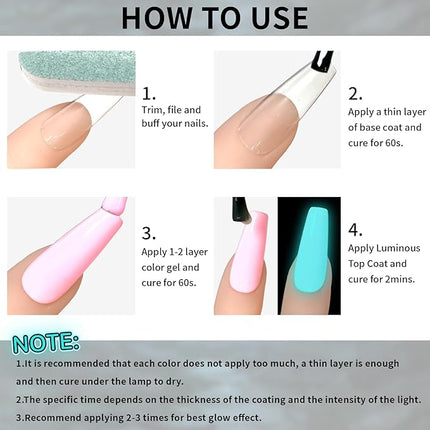 HOW TO USE

1.
Trim, file and buff your nails.

2.
Apply a thin layer of base coat and cure for 60s.

3.
Apply 1-2 layer color gel and cure for 60s.

4.
Apply Luminous Top Coat and cure for 2mins.

NOTE:

1.It is recommended that each color does not apply too much, a thin layer is enough and then cure under the lamp to dry.

2.The specific time depends on the thickness of the coating and the intensity of the light.

3.Recommend applying 2-3 times for best glow effect.