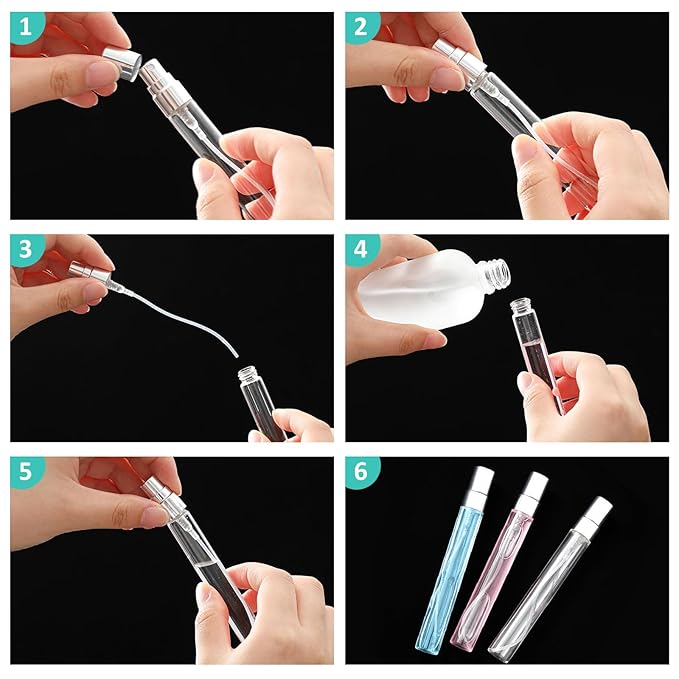 1

2

3

4

5

6