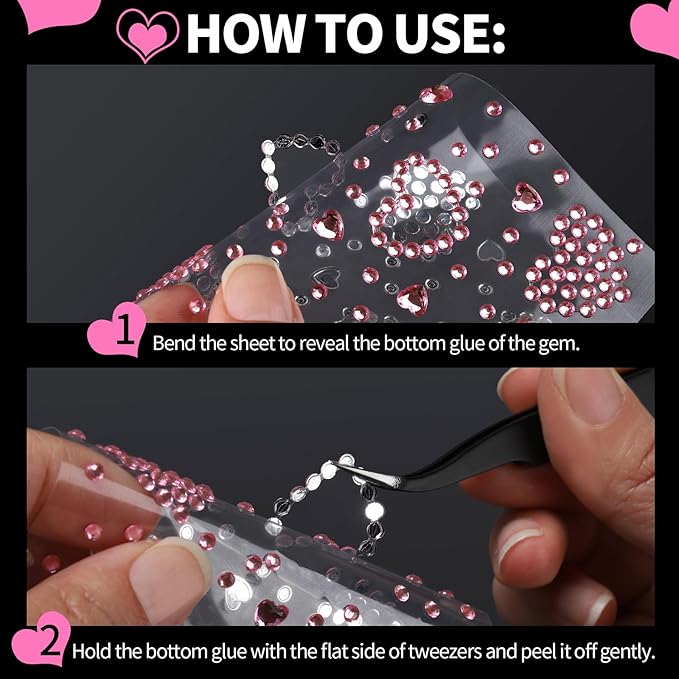 HOW TO USE:

1 Bend the sheet to reveal the bottom glue of the gem.

2 Hold the bottom glue with the flat side of tweezers and peel it off gently.