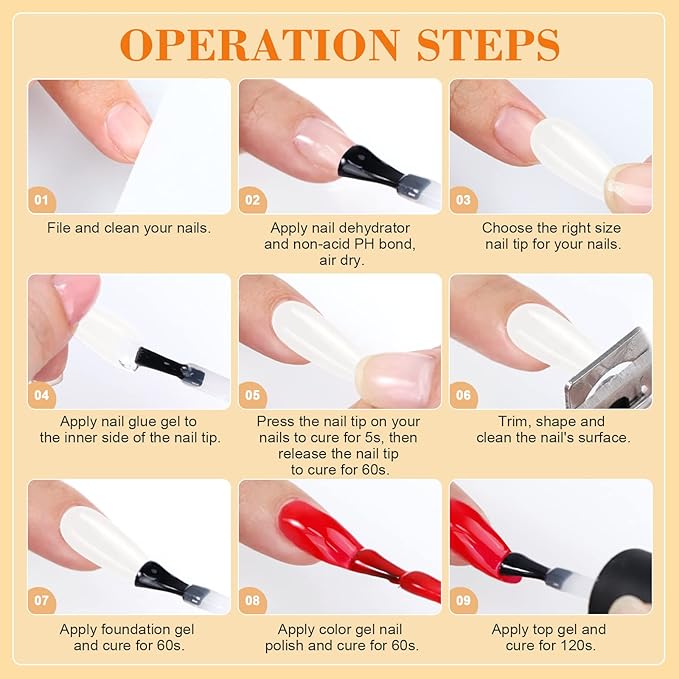 OPERATION STEPS

01
File and clean your nails.

02
Apply nail dehydrator and non-acid PH bond, air dry.

03
Choose the right size nail tip for your nails.

04
Apply nail glue gel to the inner side of the nail tip.

05
Press the nail tip on your nails to cure for 5s, then release the nail tip to cure for 60s.

06
Trim, shape and clean the nail's surface.

07
Apply foundation gel and cure for 60s.

08
Apply color gel nail polish and cure for 60s.

09
Apply top gel and cure for 120s.