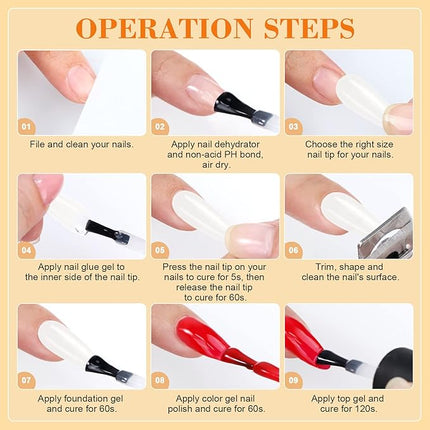 OPERATION STEPS

01
File and clean your nails.

02
Apply nail dehydrator and non-acid PH bond, air dry.

03
Choose the right size nail tip for your nails.

04
Apply nail glue gel to the inner side of the nail tip.

05
Press the nail tip on your nails to cure for 5s, then release the nail tip to cure for 60s.

06
Trim, shape and clean the nail's surface.

07
Apply foundation gel and cure for 60s.

08
Apply color gel nail polish and cure for 60s.

09
Apply top gel and cure for 120s.